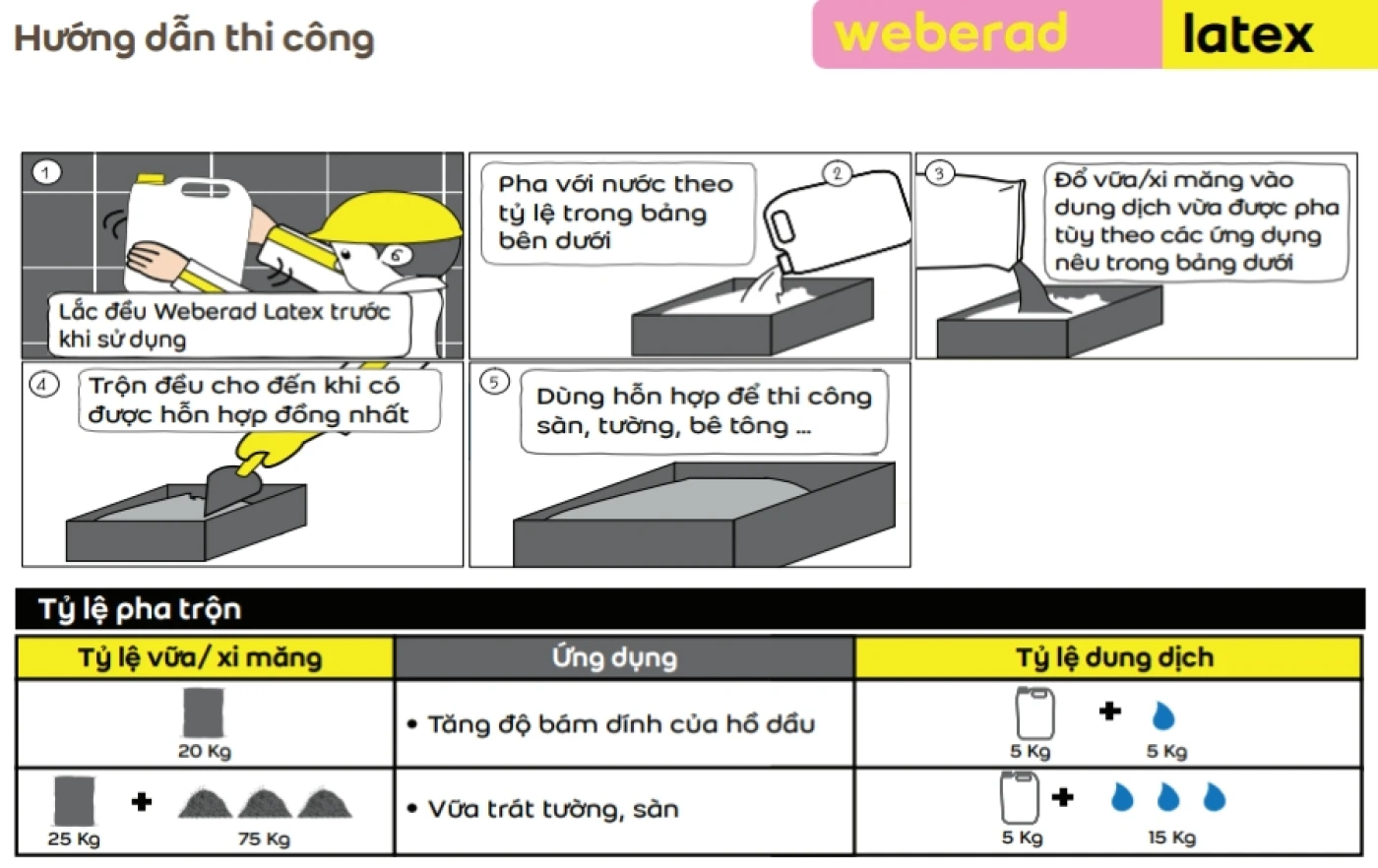 Hướng dẫn thi công

weberad latex

1
Lắc đều Weberad Latex trước khi sử dụng

2
Pha với nước theo tỷ lệ trong bảng bên dưới

3
Đổ vữa/xi măng vào dung dịch vừa được pha tùy theo các ứng dụng nêu trong bảng dưới

4
Trộn đều cho đến khi có được hỗn hợp đồng nhất

5
Dùng hỗn hợp để thi công sàn, tường, bê tông ...

Tỷ lệ pha trộn

| Tỷ lệ vữa/ xi măng | Ứng dụng | Tỷ lệ dung dịch |
|---|---|---|
| 20 Kg | • Tăng độ bám dính của hồ dầu | 5 Kg + 5 Kg |
| 25 Kg + 75 Kg | • Vữa trát tường, sàn | 5 Kg + 15 Kg |