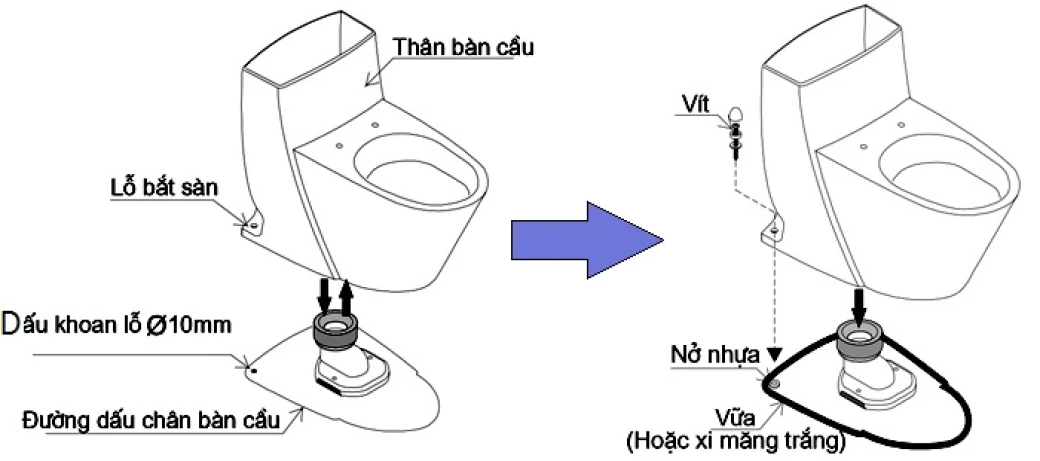 Thân bàn cầu

Lỗ bắt sàn

Dấu khoan lỗ Ø10mm

Đường dấu chân bàn cầu

Vít

Nở nhựa

Vữa
(Hoặc xi măng trắng)