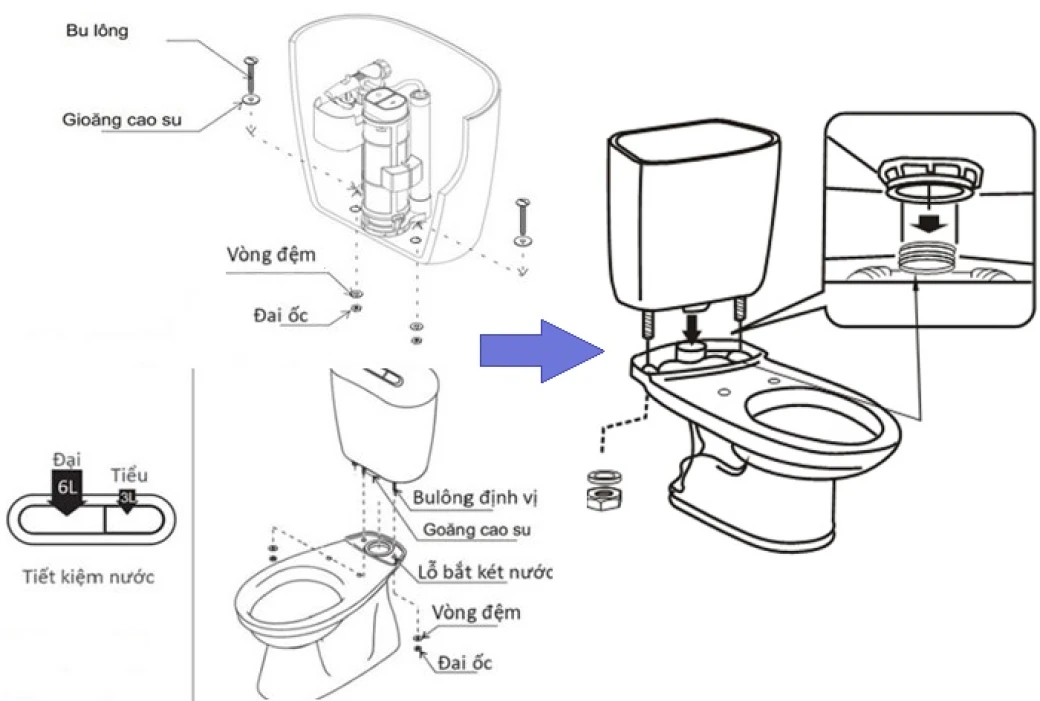 Bu lông

Gioăng cao su

Vòng đệm

Đai ốc

Đại
6L
Tiểu
3L

Tiết kiệm nước

Bulông định vị

Goăng cao su

Lỗ bắt két nước

Vòng đệm

Đai ốc