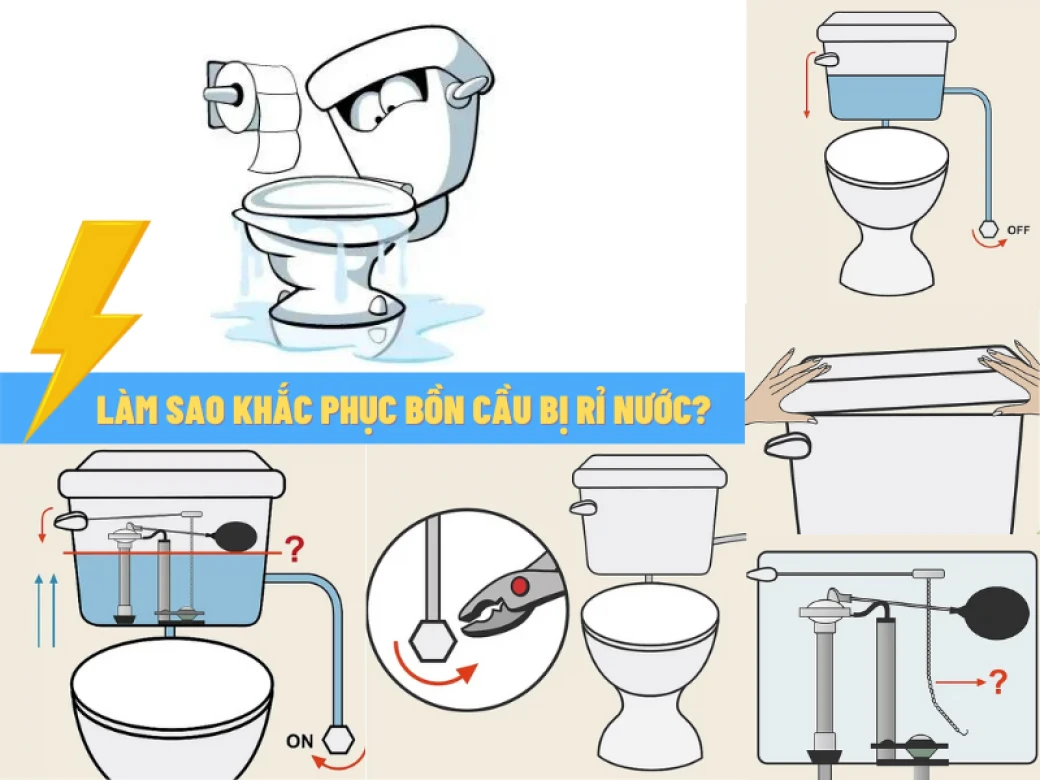 OFF

LÀM SAO KHẮC PHỤC BỒN CẦU BỊ RỈ NƯỚC?

?

ON

?