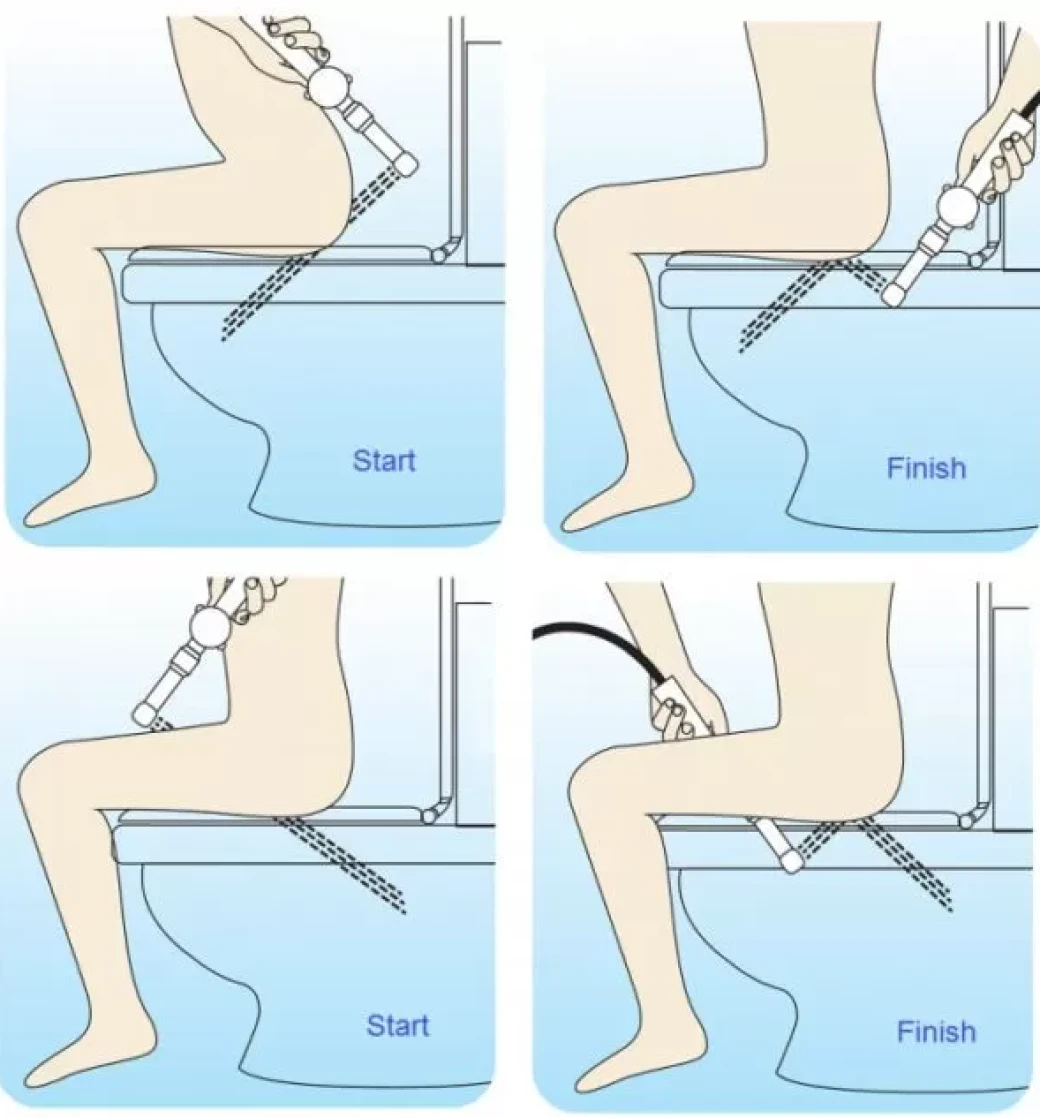 Start

Finish

Start

Finish