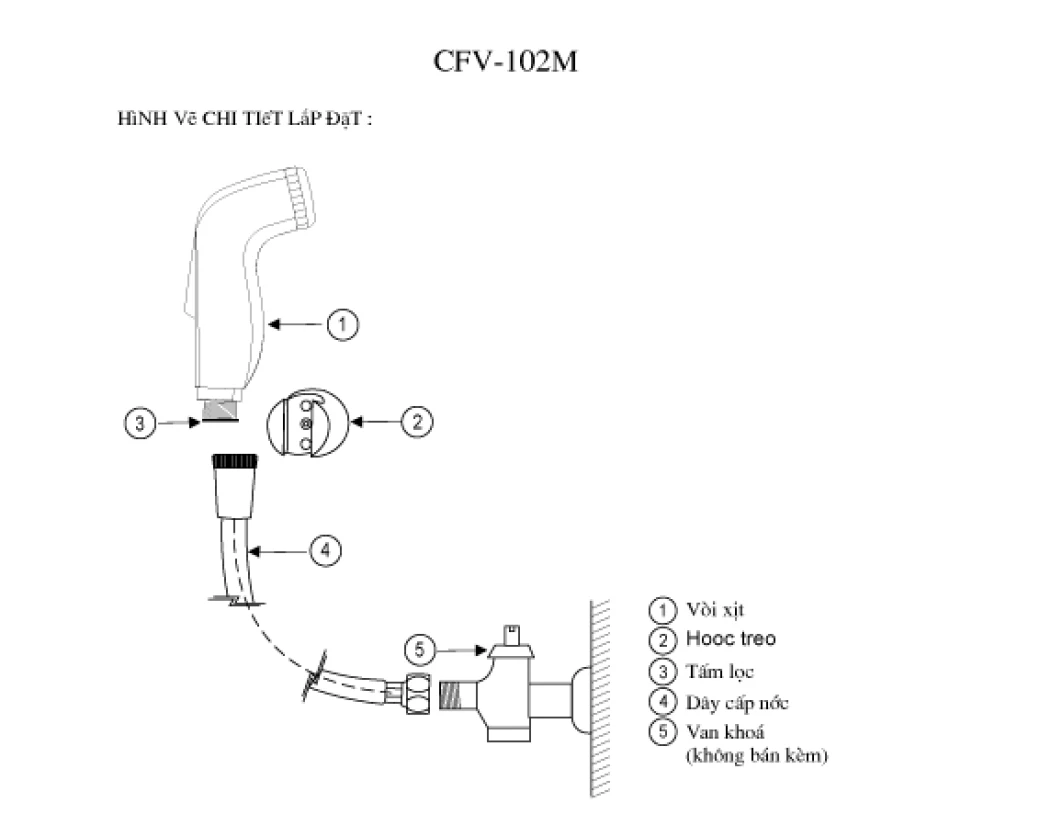 CFV-102M

HìNH Vẽ CHI TIếT LắP ĐặT :

1

3

2

4

5

1 Vòi xịt
2 Hooc treo
3 Tấm lọc
4 Dây cấp nớc
5 Van khoá (không bán kèm)