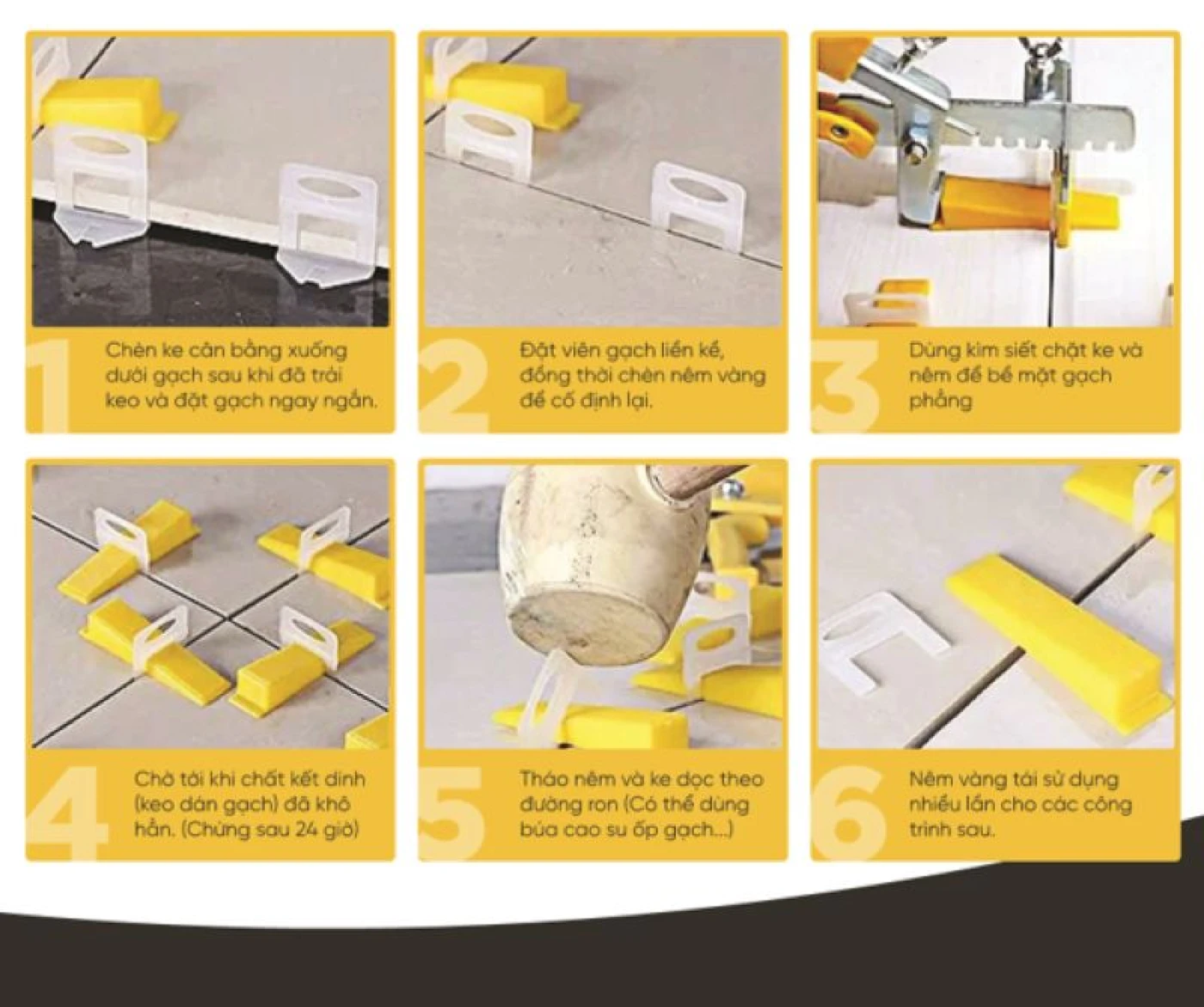 1
Chèn ke cân bằng xuống dưới gạch sau khi đã trải keo và đặt gạch ngay ngắn.

2
Đặt viên gạch liền kề, đồng thời chèn nêm vàng để cố định lại.

3
Dùng kìm siết chặt ke và nêm để bề mặt gạch phẳng

4
Chờ tới khi chất kết dính (keo dán gạch) đã khô hẳn. (Chừng sau 24 giờ)

5
Tháo nêm và ke dọc theo đường ron (Có thể dùng búa cao su ốp gạch...)

6
Nêm vàng tái sử dụng nhiều lần cho các công trình sau.