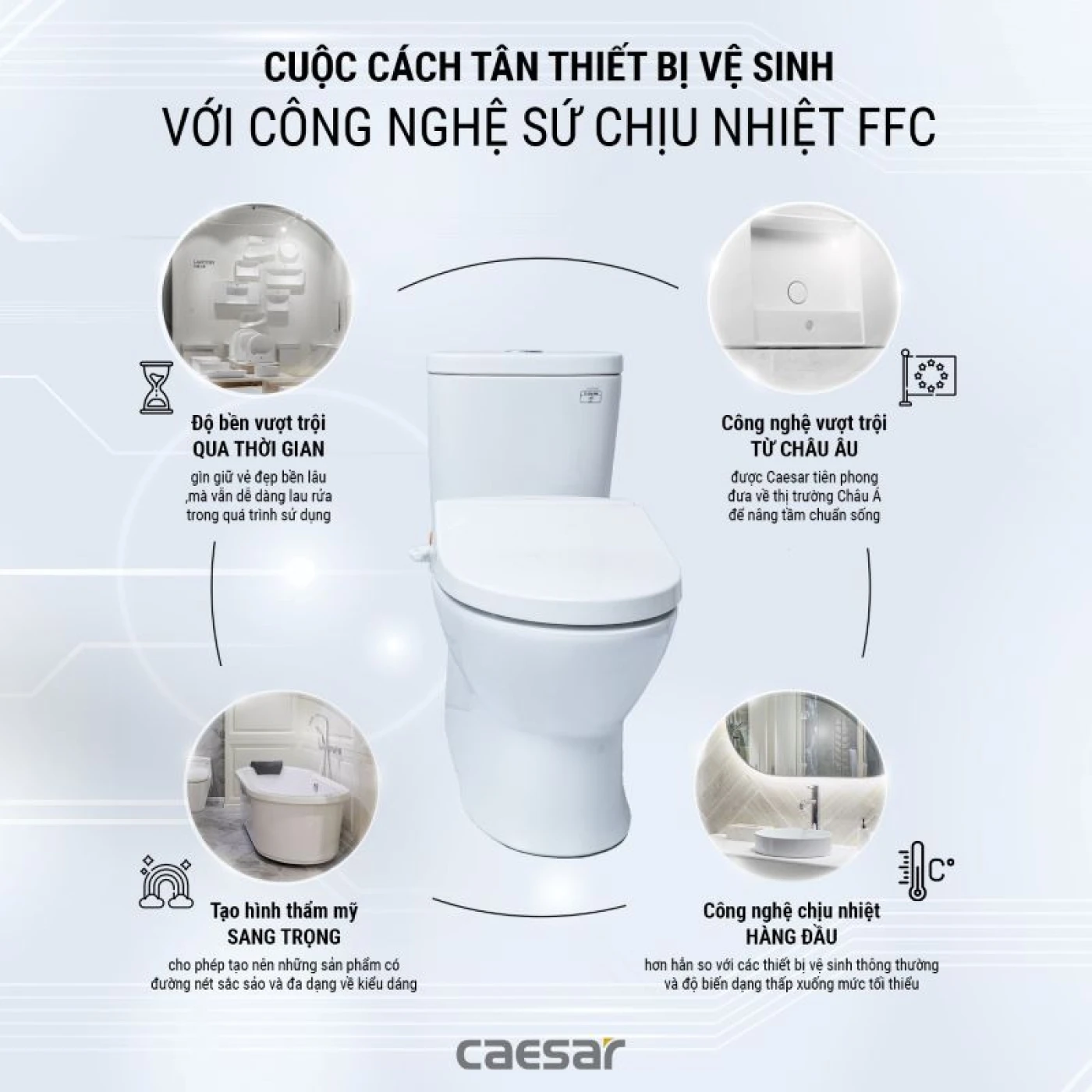 CUỘC CÁCH TÂN THIẾT BỊ VỆ SINH
VỚI CÔNG NGHỆ SỨ CHỊU NHIỆT FFC

Độ bền vượt trội
QUA THỜI GIAN

gìn giữ vẻ đẹp bền lâu ,mà vẫn dễ dàng lau rửa trong quá trình sử dụng

Công nghệ vượt trội
TỪ CHÂU ÂU

được Caesar tiên phong đưa về thị trường Châu Á để nâng tầm chuẩn sống

Tạo hình thẩm mỹ
SANG TRỌNG

cho phép tạo nên những sản phẩm có đường nét sắc sảo và đa dạng về kiểu dáng

C°

Công nghệ chịu nhiệt
HÀNG ĐẦU

hơn hẳn so với các thiết bị vệ sinh thông thường và độ biến dạng thấp xuống mức tối thiểu

caesar