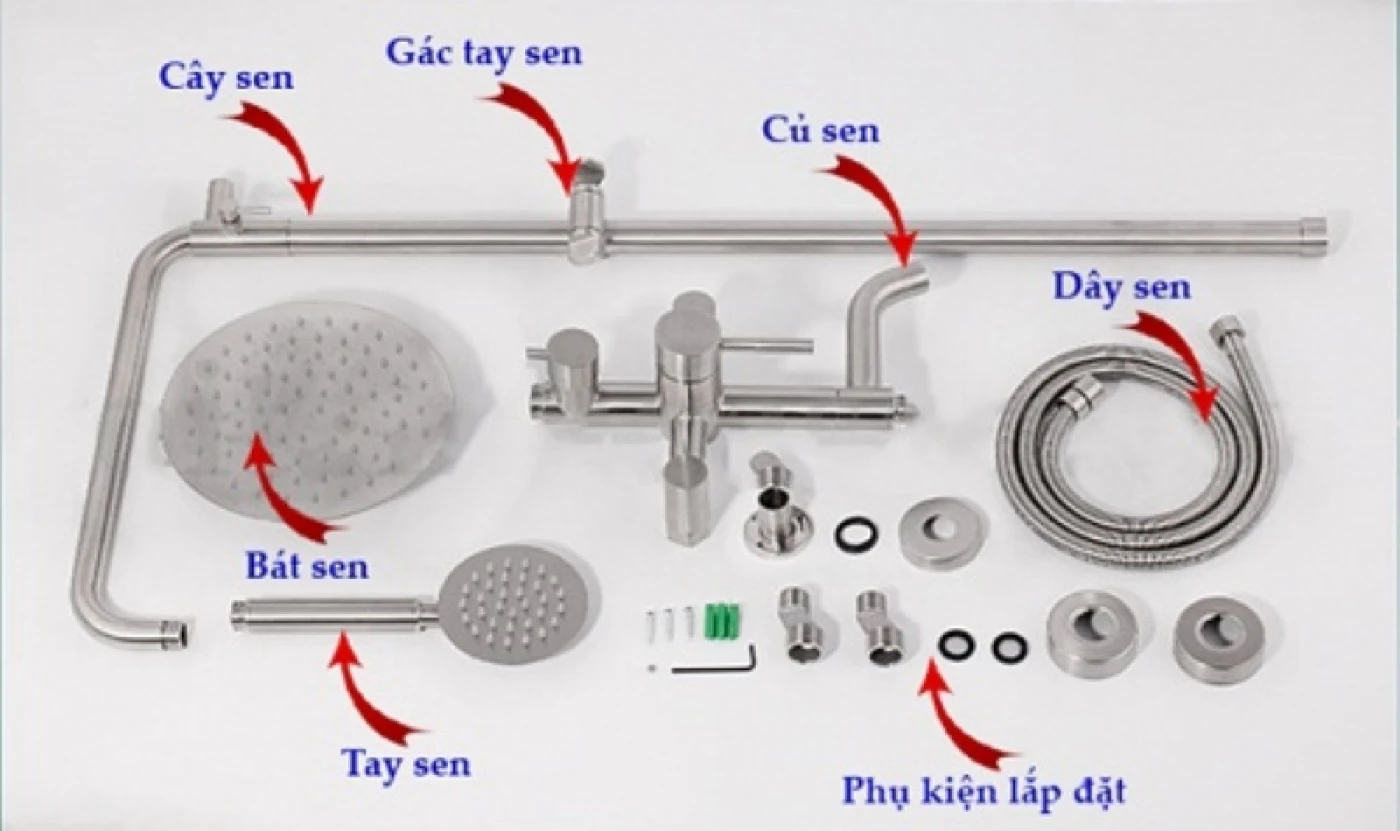 Cây sen

Gác tay sen

Củ sen

Dây sen

Bát sen

Tay sen

Phụ kiện lắp đặt