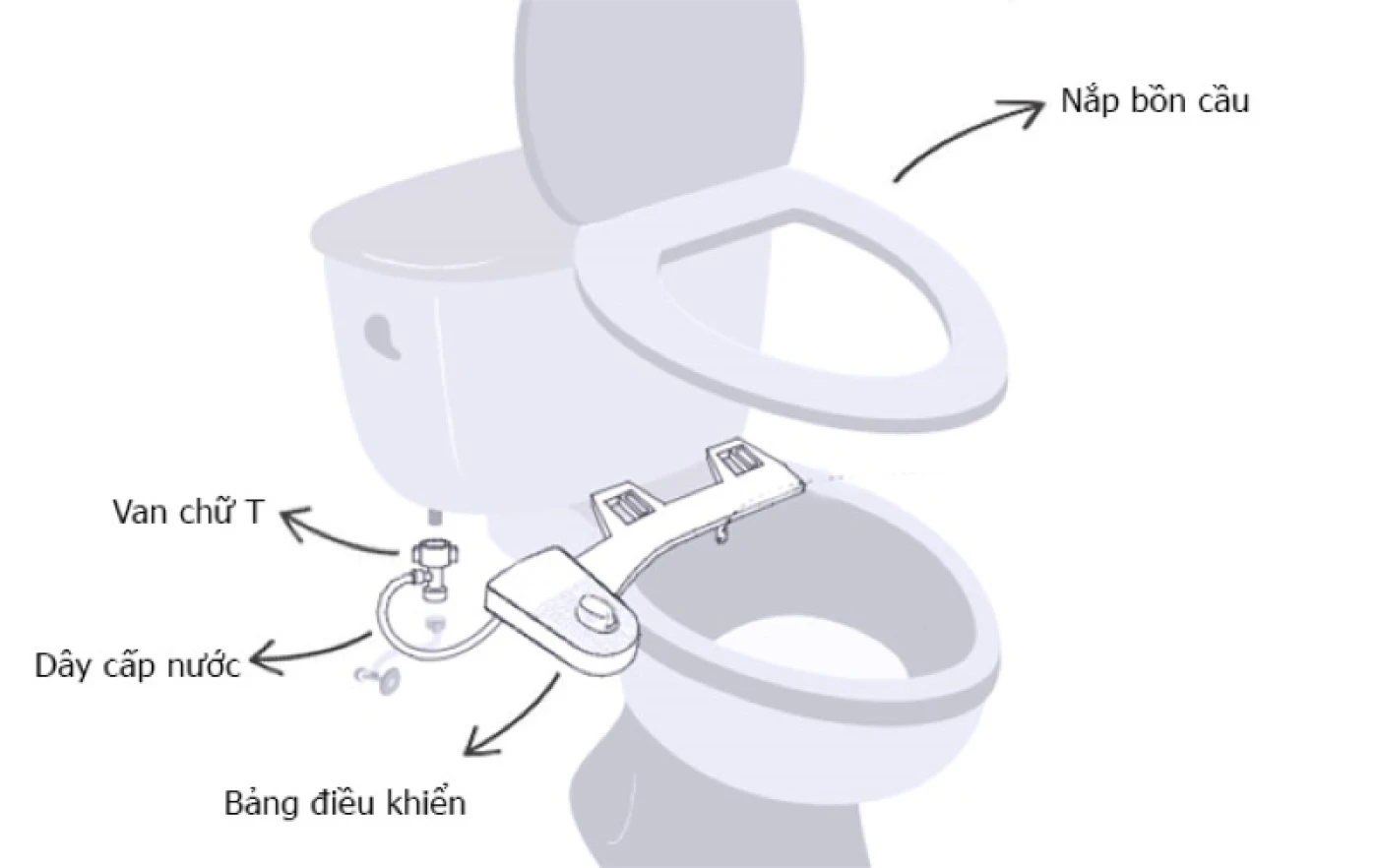 Nắp bồn cầu

Van chữ T

Dây cấp nước

Bảng điều khiển