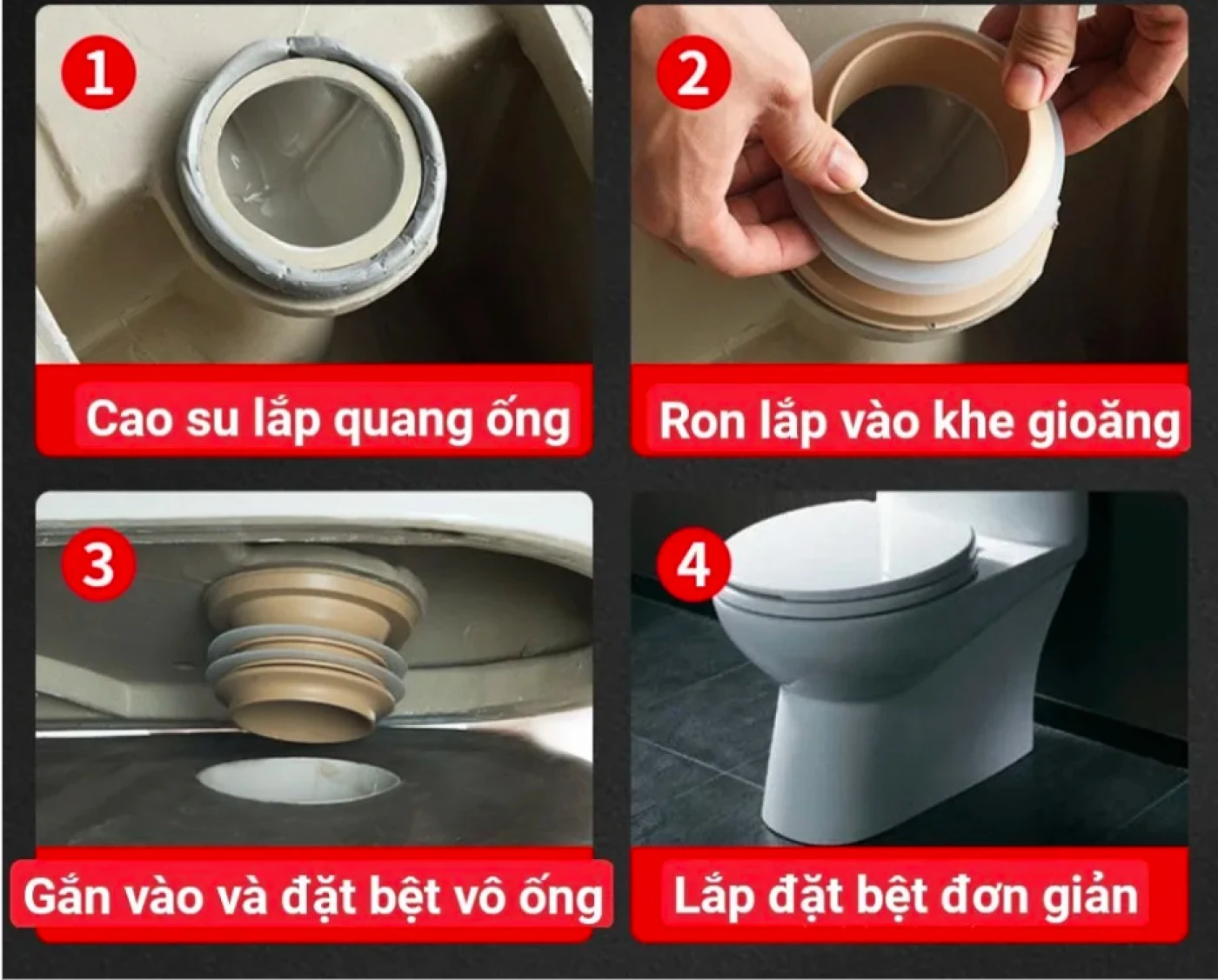 1

Cao su lắp quang ống

2

Ron lắp vào khe gioăng

3

Gắn vào và đặt bệt vô ống

4

Lắp đặt bệt đơn giản