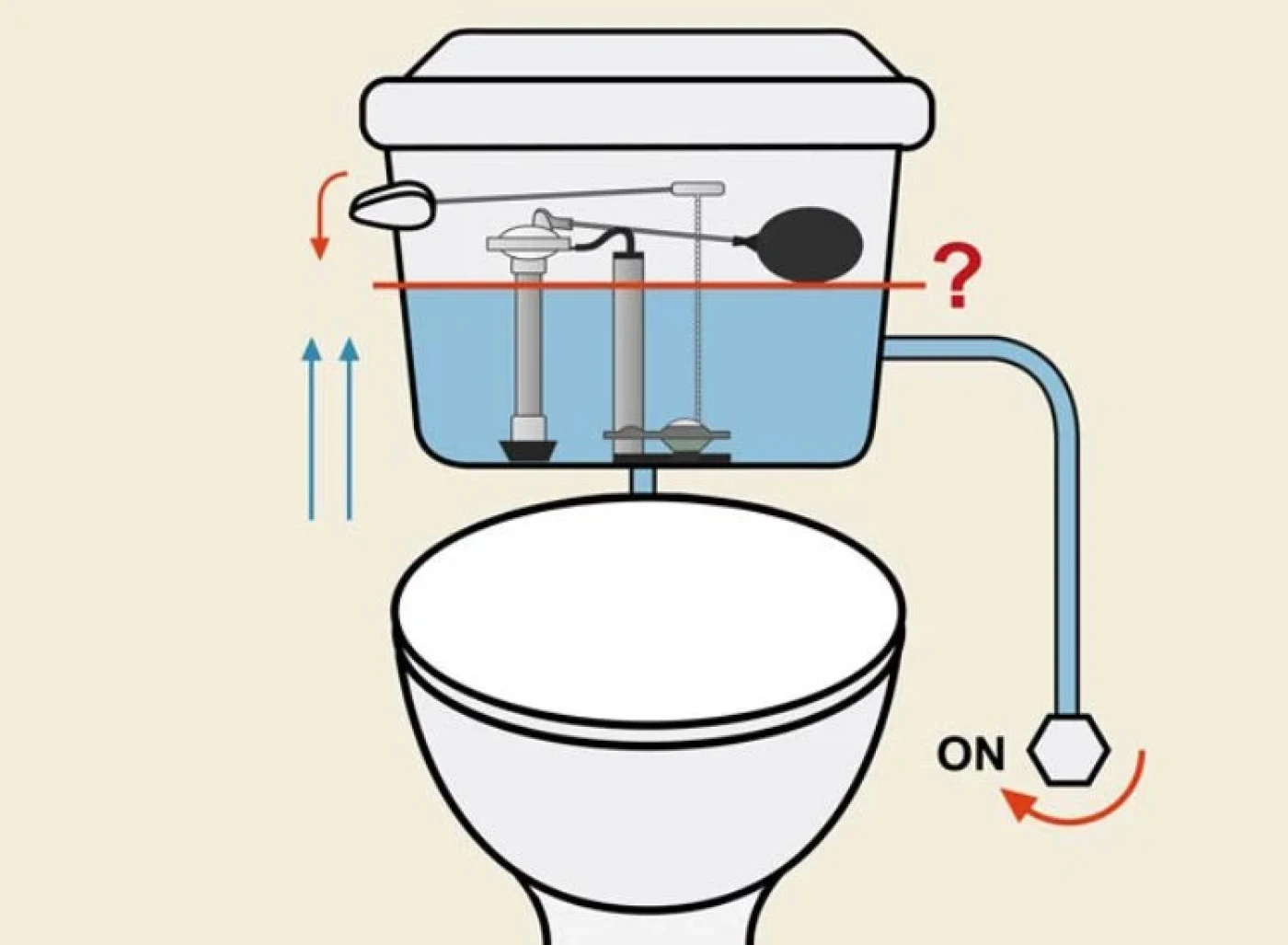 ?

ON