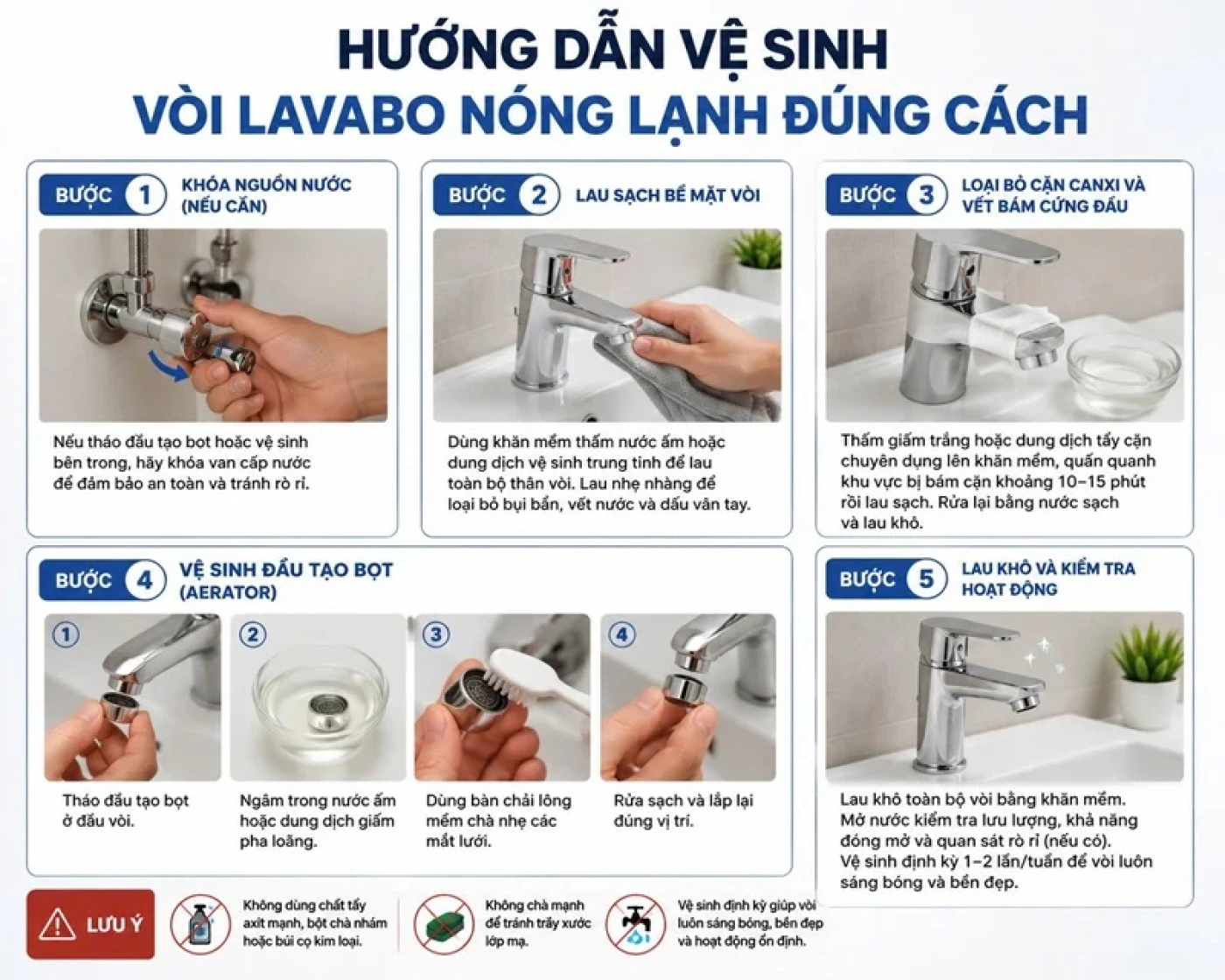 HƯỚNG DẪN VỆ SINH
VÒI LAVABO NÓNG LẠNH ĐÚNG CÁCH

BƯỚC 1 KHÓA NGUỒN NƯỚC (NẾU CẦN)

Nếu tháo đầu tạo bọt hoặc vệ sinh bên trong, hãy khóa van cấp nước để đảm bảo an toàn và tránh rò rỉ.

BƯỚC 2 LAU SẠCH BỀ MẶT VÒI

Dùng khăn mềm thấm nước ấm hoặc dung dịch vệ sinh trung tính để lau toàn bộ thân vòi. Lau nhẹ nhàng để loại bỏ bụi bẩn, vết nước và dấu vân tay.

BƯỚC 3 LOẠI BỎ CẶN CANXI VÀ VẾT BÁM CỨNG ĐẦU

Thấm giấm trắng hoặc dung dịch tẩy cặn chuyên dụng lên khăn mềm, quấn quanh khu vực bị bám cặn khoảng 10–15 phút rồi lau sạch. Rửa lại bằng nước sạch và lau khô.

BƯỚC 4 VỆ SINH ĐẦU TẠO BỌT (AERATOR)

1 Tháo đầu tạo bọt ở đầu vòi.

2 Ngâm trong nước ấm hoặc dung dịch giấm pha loãng.

3 Dùng bàn chải lông mềm chà nhẹ các mắt lưới.

4 Rửa sạch và lắp lại đúng vị trí.

BƯỚC 5 LAU KHÔ VÀ KIỂM TRA HOẠT ĐỘNG

Lau khô toàn bộ vòi bằng khăn mềm. Mở nước kiểm tra lưu lượng, khả năng đóng mở và quan sát rò rỉ (nếu có). Vệ sinh định kỳ 1–2 lần/tuần để vòi luôn sáng bóng và bền đẹp.

LƯU Ý

Không dùng chất tẩy axit mạnh, bột chà nhám hoặc búi cọ kim loại.

Không chà mạnh để tránh trầy xước lớp mạ.

Vệ sinh định kỳ giúp vòi luôn sáng bóng, bền đẹp và hoạt động ổn định.